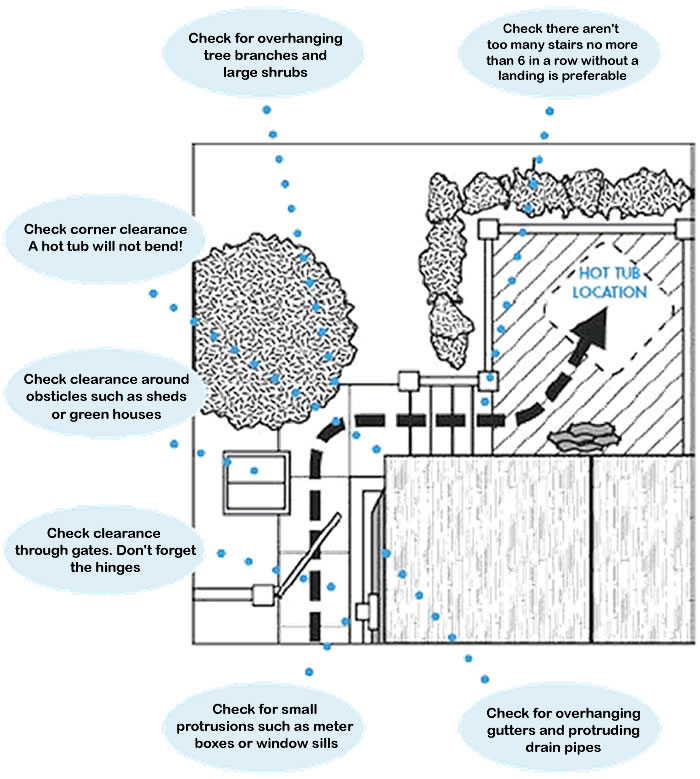 Check for overhanging tree branches and large shrubs

Check there aren't too many stairs no more than 6 in a row without a landing is preferable

Check corner clearance A hot tub will not bend!

HOT TUB LOCATION

Check clearance around obsticles such as sheds or green houses

Check clearance through gates. Don't forget the hinges

Check for small protrusions such as meter boxes or window sills

Check for overhanging gutters and protruding drain pipes